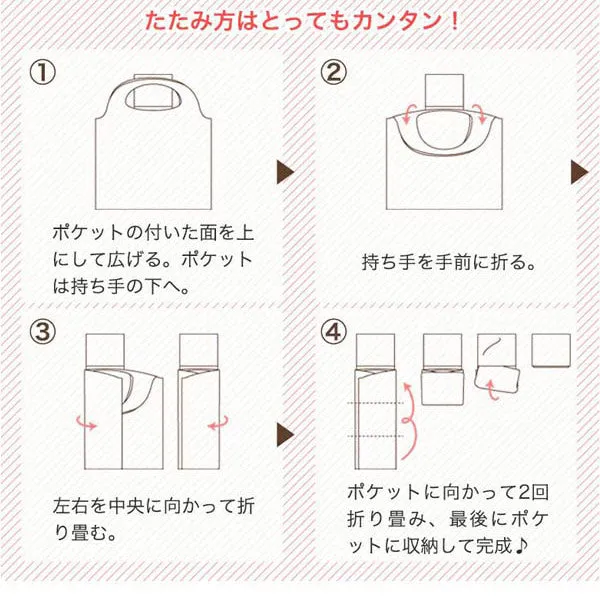 たたみ方はとってもカンタン！

①

ポケットの付いた面を上にして広げる。ポケットは持ち手の下へ。

②

持ち手を手前に折る。

③

左右を中央に向かって折り畳む。

④

ポケットに向かって2回折り畳み、最後にポケットに収納して完成♪