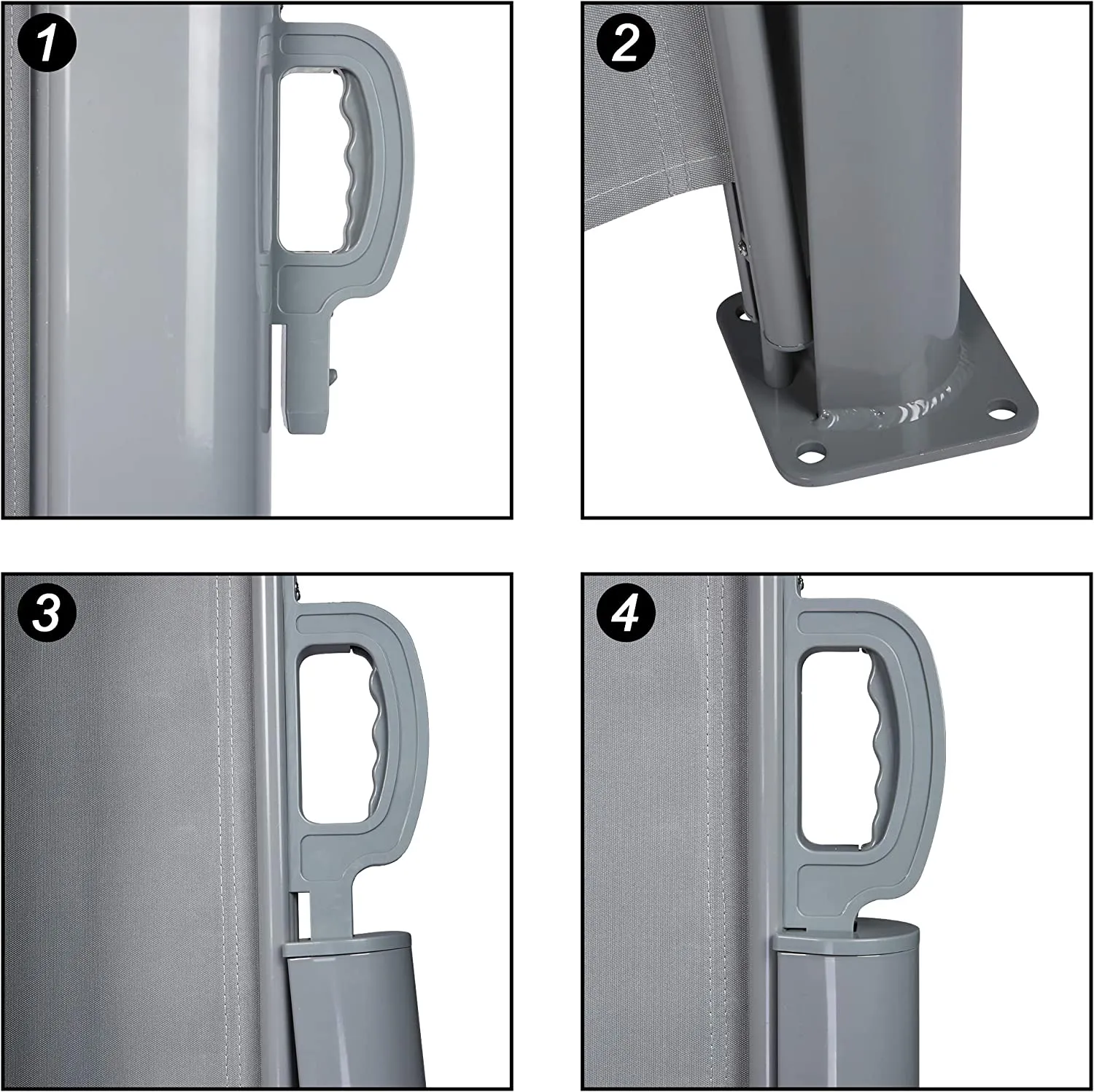 1

2

3

4